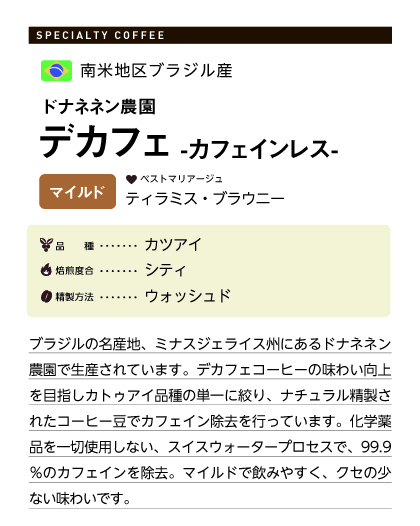 SPECIALTY COFFEE

南米地区ブラジル産

ドナネネン農園

デカフェ -カフェインレス-

マイルド

ベストマリアージュ
ティラミス・ブラウニー

品 種 カツアイ
焙煎度合 シティ
精製方法 ウォッシュド

ブラジルの名産地、ミナスジェライス州にあるドナネネン農園で生産されています。デカフェコーヒーの味わい向上を目指しカトゥアイ品種の単一に絞り、ナチュラル精製されたコーヒー豆でカフェイン除去を行っています。化学薬品を一切使用しない、スイスウォータープロセスで、99.9%のカフェインを除去。マイルドで飲みやすく、クセの少ない味わいです。